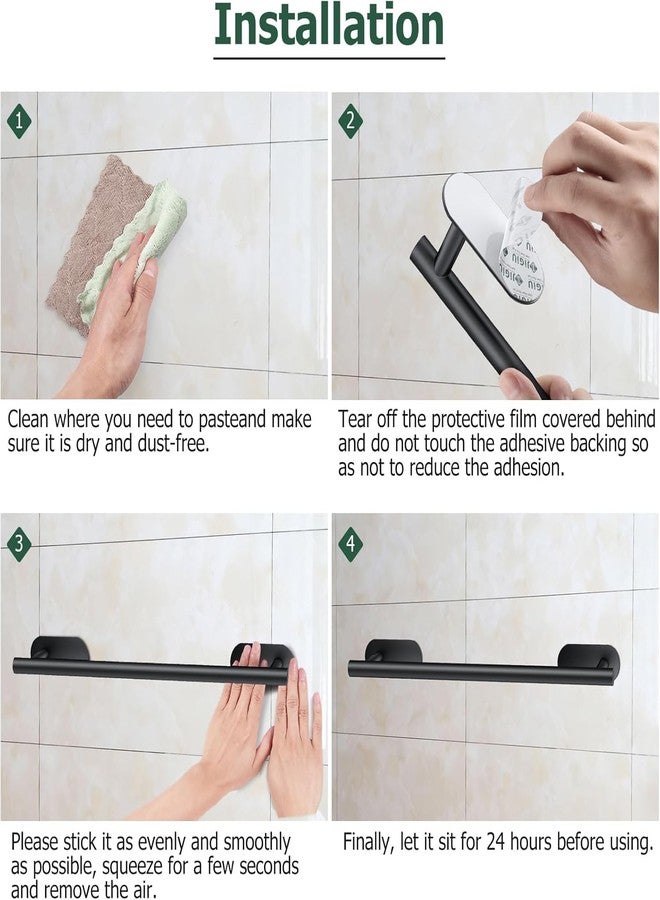 Installation

1

Clean where you need to pasteand make sure it is dry and dust-free.

2

Tear off the protective film covered behind and do not touch the adhesive backing so as not to reduce the adhesion.

3

Please stick it as evenly and smoothly as possible, squeeze for a few seconds and remove the air.

4

Finally, let it sit for 24 hours before using.